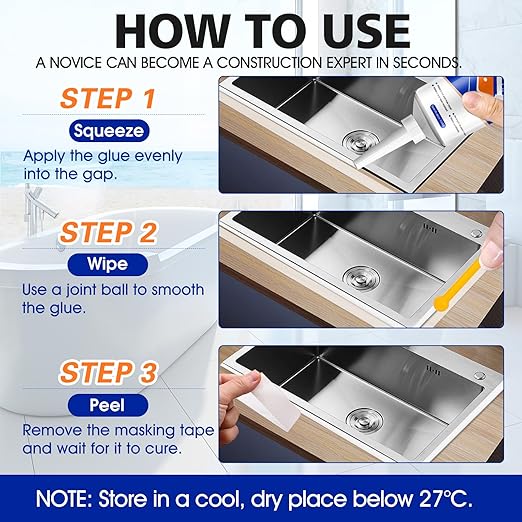 HOW TO USE

A NOVICE CAN BECOME A CONSTRUCTION EXPERT IN SECONDS.

STEP 1

Squeeze

Apply the glue evenly into the gap.

STEP 2

Wipe

Use a joint ball to smooth the glue.

STEP 3

Peel

Remove the masking tape and wait for it to cure.

NOTE: Store in a cool, dry place below 27°C.