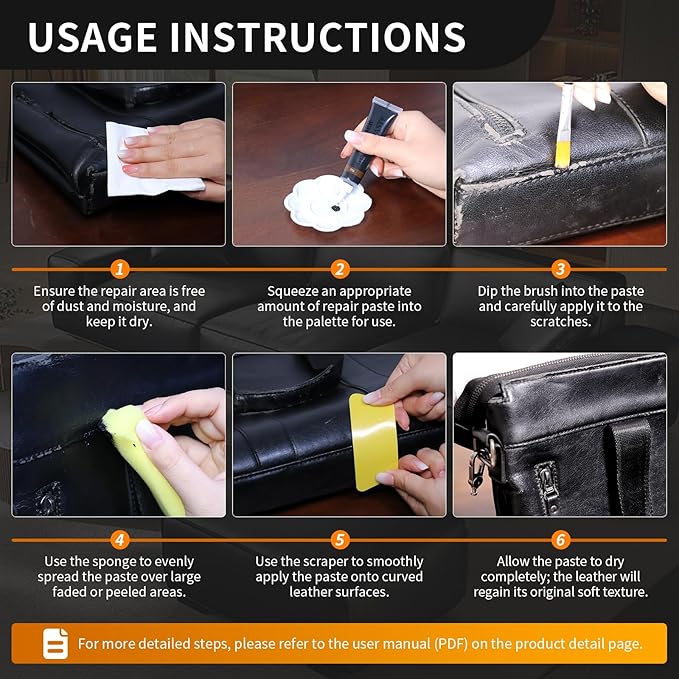 USAGE INSTRUCTIONS

1
Ensure the repair area is free of dust and moisture, and keep it dry.

2
Squeeze an appropriate amount of repair paste into the palette for use.

3
Dip the brush into the paste and carefully apply it to the scratches.

4
Use the sponge to evenly spread the paste over large faded or peeled areas.

5
Use the scraper to smoothly apply the paste onto curved leather surfaces.

6
Allow the paste to dry completely; the leather will regain its original soft texture.

For more detailed steps, please refer to the user manual (PDF) on the product detail page.