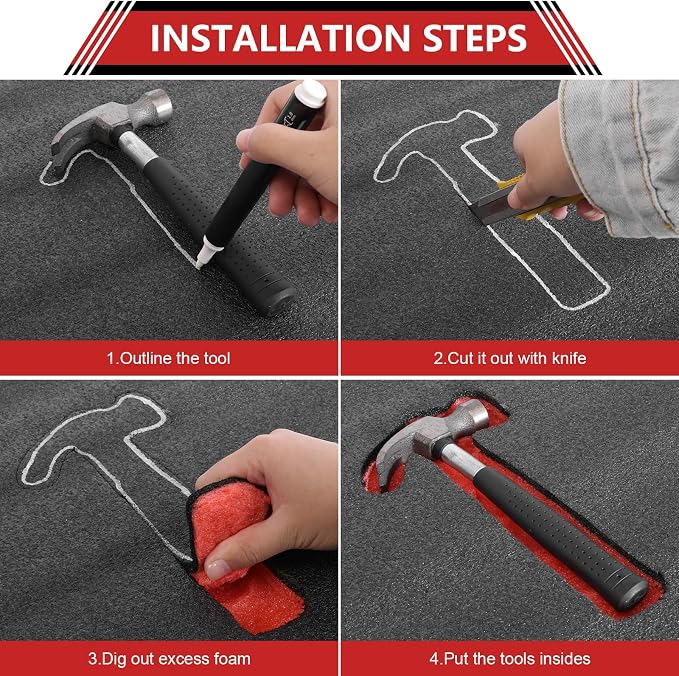 INSTALLATION STEPS

1.Outline the tool

2.Cut it out with knife

3.Dig out excess foam

4.Put the tools insides