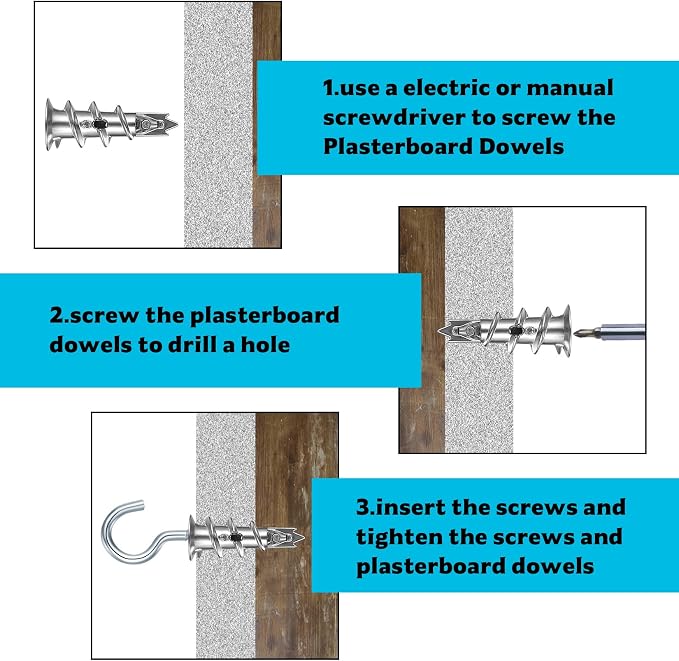 1.use a electric or manual screwdriver to screw the Plasterboard Dowels

2.screw the plasterboard dowels to drill a hole

3.insert the screws and tighten the screws and plasterboard dowels