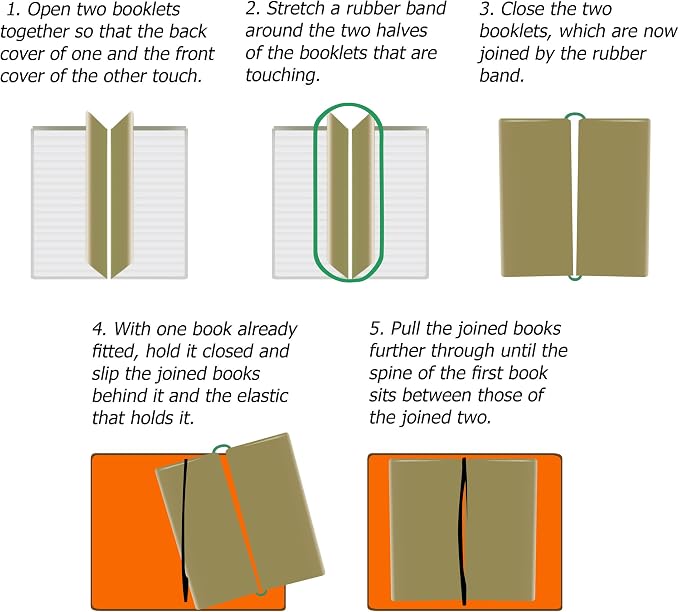 1. Open two booklets together so that the back cover of one and the front cover of the other touch.

2. Stretch a rubber band around the two halves of the booklets that are touching.

3. Close the two booklets, which are now joined by the rubber band.

4. With one book already fitted, hold it closed and slip the joined books behind it and the elastic that holds it.

5. Pull the joined books further through until the spine of the first book sits between those of the joined two.