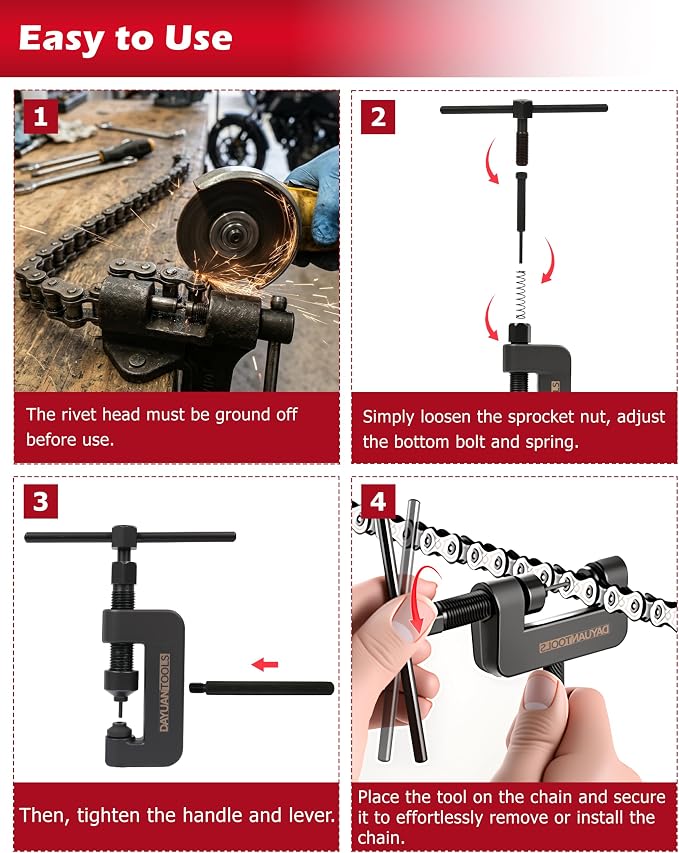 Easy to Use

1

The rivet head must be ground off before use.

2

Simply loosen the sprocket nut, adjust the bottom bolt and spring.

3

DAYUANTOOLS

Then, tighten the handle and lever.

4

DAYUANTOOLS

Place the tool on the chain and secure it to effortlessly remove or install the chain.