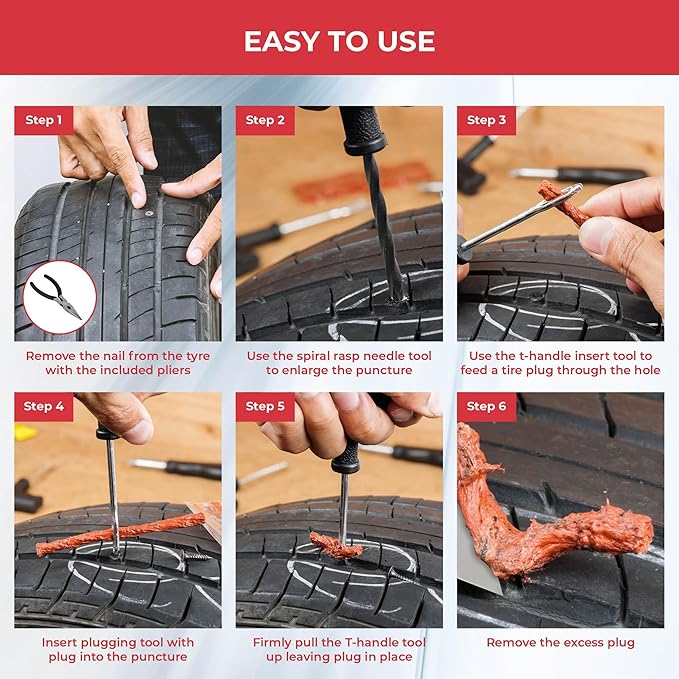 EASY TO USE

Step 1

Remove the nail from the tyre with the included pliers

Step 2

Use the spiral rasp needle tool to enlarge the puncture

Step 3

Use the t-handle insert tool to feed a tire plug through the hole

Step 4

Insert plugging tool with plug into the puncture

Step 5

Firmly pull the T-handle tool up leaving plug in place

Step 6

Remove the excess plug