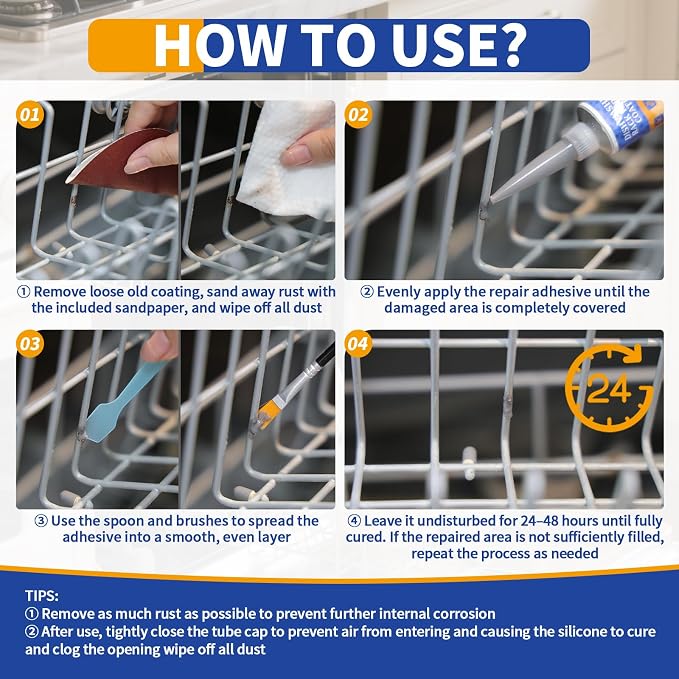 HOW TO USE?

01

① Remove loose old coating, sand away rust with the included sandpaper, and wipe off all dust

02

② Evenly apply the repair adhesive until the damaged area is completely covered

03

③ Use the spoon and brushes to spread the adhesive into a smooth, even layer

04

24

④ Leave it undisturbed for 24–48 hours until fully cured. If the repaired area is not sufficiently filled, repeat the process as needed

TIPS:
① Remove as much rust as possible to prevent further internal corrosion
② After use, tightly close the tube cap to prevent air from entering and causing the silicone to cure and clog the opening wipe off all dust