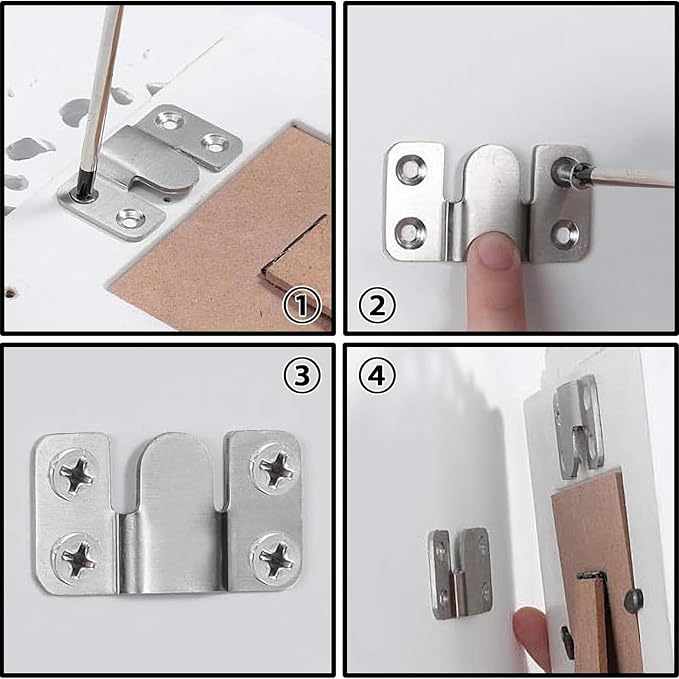 ①

②

③

④