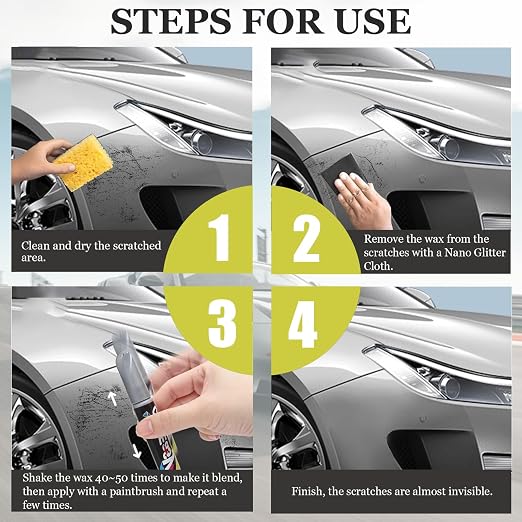 STEPS FOR USE

1

Clean and dry the scratched area.

2

Remove the wax from the scratches with a Nano Glitter Cloth.

3

Shake the wax 40~50 times to make it blend, then apply with a paintbrush and repeat a few times.

4

Finish, the scratches are almost invisible.