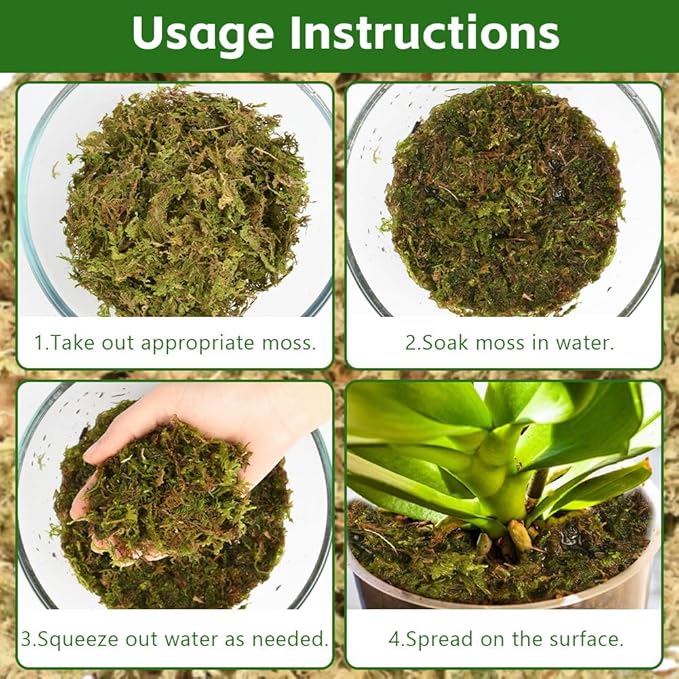 Usage Instructions

1.Take out appropriate moss.

2.Soak moss in water.

3.Squeeze out water as needed.

4.Spread on the surface.