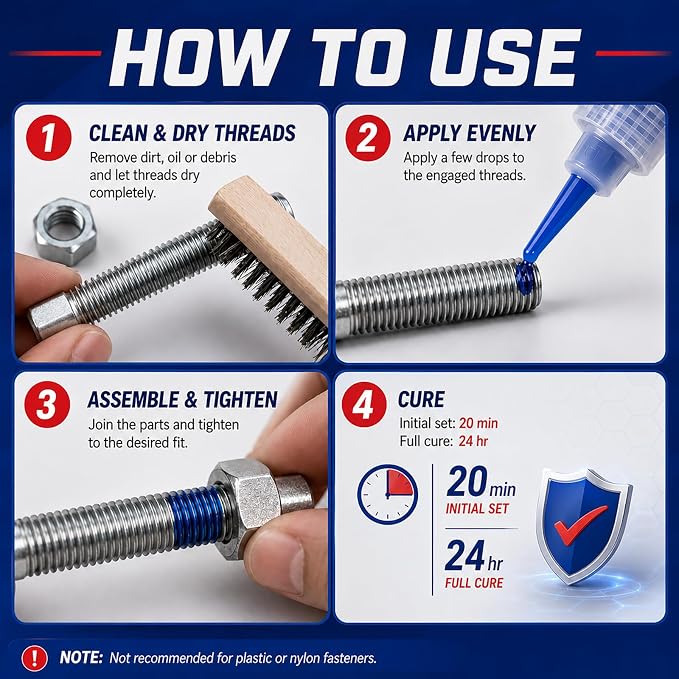 HOW TO USE

1 CLEAN & DRY THREADS
Remove dirt, oil or debris and let threads dry completely.

2 APPLY EVENLY
Apply a few drops to the engaged threads.

3 ASSEMBLE & TIGHTEN
Join the parts and tighten to the desired fit.

4 CURE
Initial set: 20 min
Full cure: 24 hr

20 min
INITIAL SET

24 hr
FULL CURE

! NOTE: Not recommended for plastic or nylon fasteners.