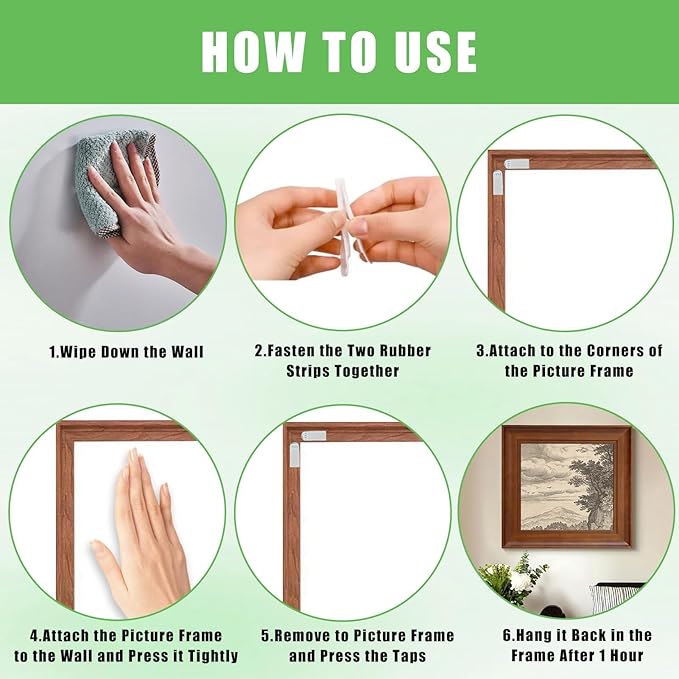 HOW TO USE

1.Wipe Down the Wall

2.Fasten the Two Rubber Strips Together

3.Attach to the Corners of the Picture Frame

4.Attach the Picture Frame to the Wall and Press it Tightly

5.Remove to Picture Frame and Press the Taps

6.Hang it Back in the Frame After 1 Hour