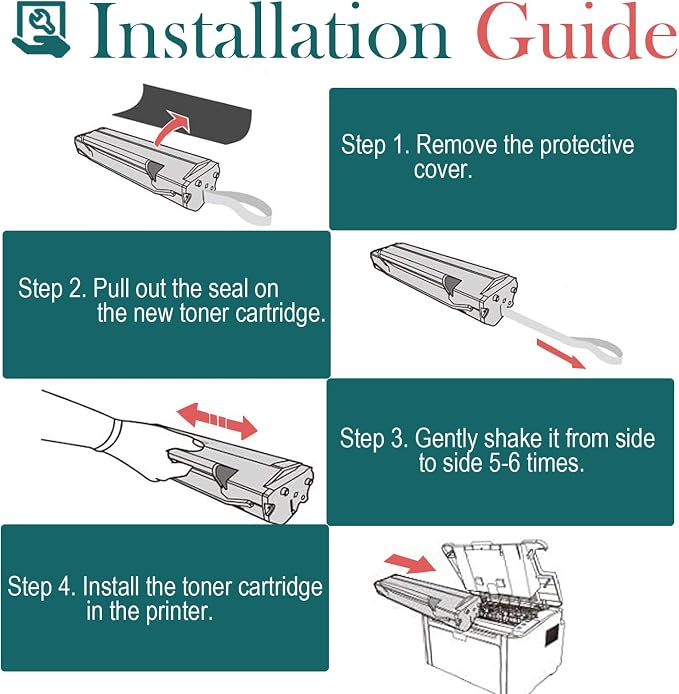 Installation Guide

Step 1. Remove the protective cover.

Step 2. Pull out the seal on the new toner cartridge.

Step 3. Gently shake it from side to side 5-6 times.

Step 4. Install the toner cartridge in the printer.