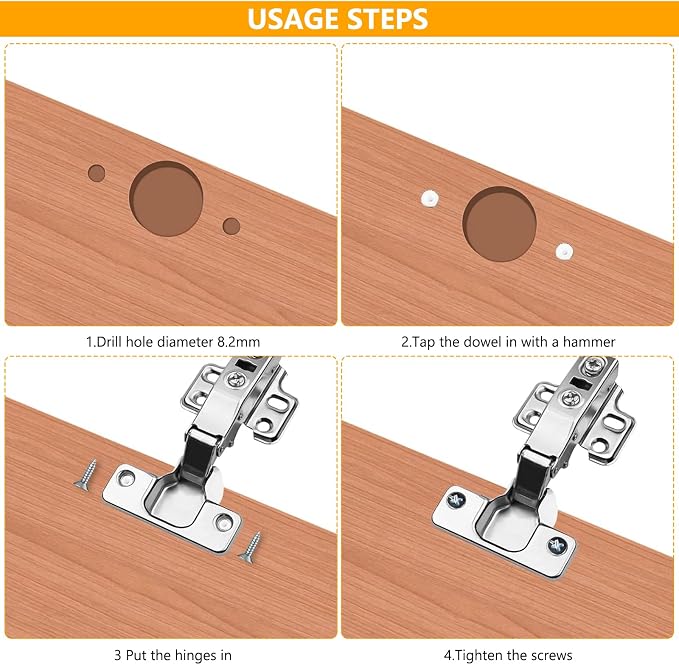 USAGE STEPS

1.Drill hole diameter 8.2mm

2.Tap the dowel in with a hammer

3 Put the hinges in

4.Tighten the screws