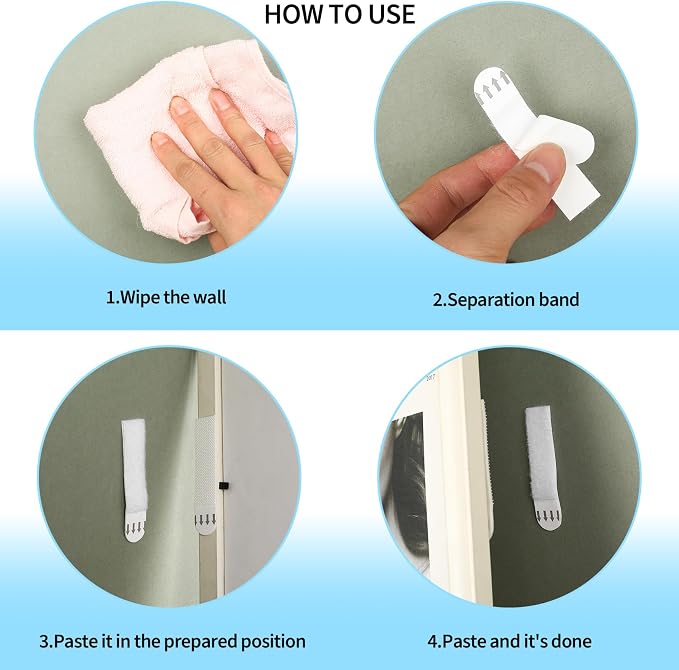 HOW TO USE

1.Wipe the wall

2.Separation band

3.Paste it in the prepared position

4.Paste and it's done