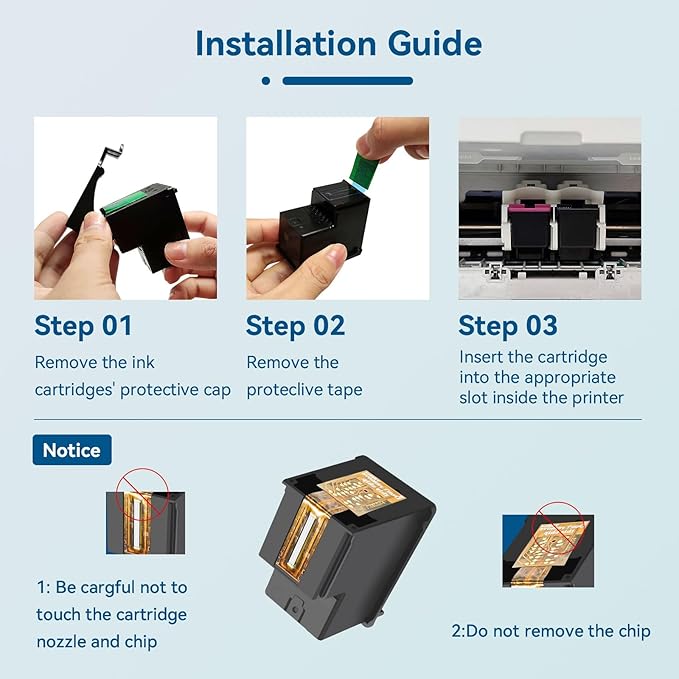 Installation Guide

Step 01
Remove the ink cartridges' protective cap

Step 02
Remove the proteclive tape

Step 03
Insert the cartridge into the appropriate slot inside the printer

Notice

1: Be cargful not to touch the cartridge nozzle and chip

2:Do not remove the chip