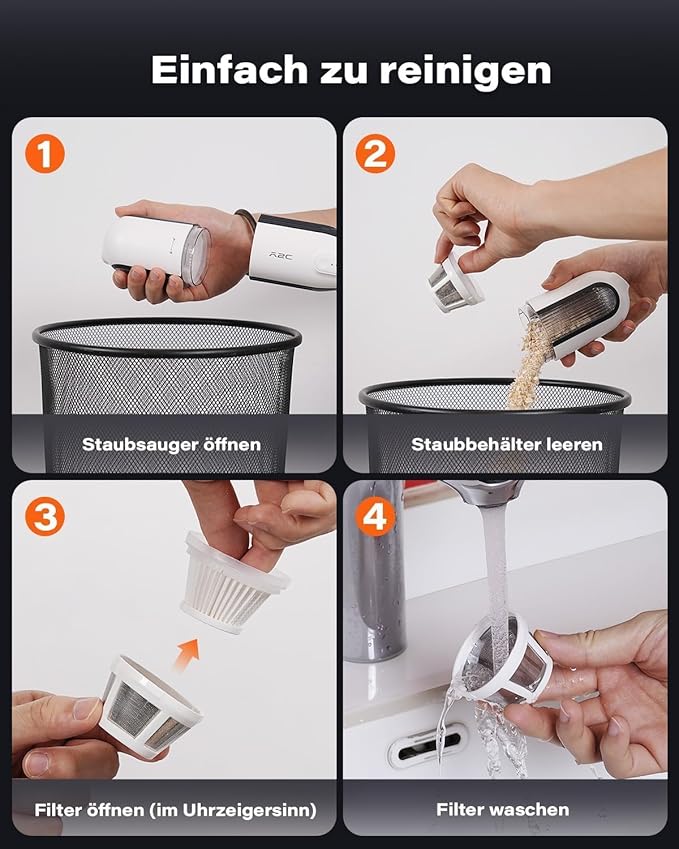 Einfach zu reinigen

1

A2C

Staubsauger öffnen

2

Staubbehälter leeren

3

Filter öffnen (im Uhrzeigersinn)

4

Filter waschen