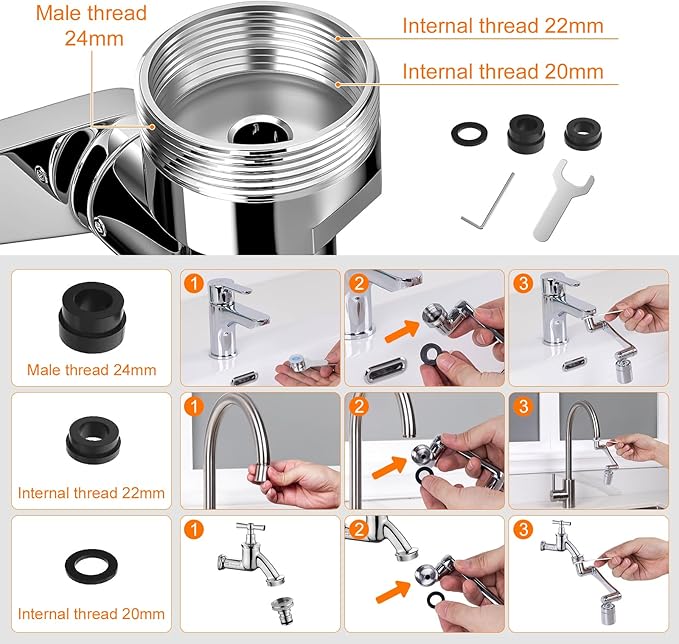 Male thread 24mm

Internal thread 22mm

Internal thread 20mm

Male thread 24mm

1

2

3

Internal thread 22mm

1

2

3

Internal thread 20mm

1

2

3