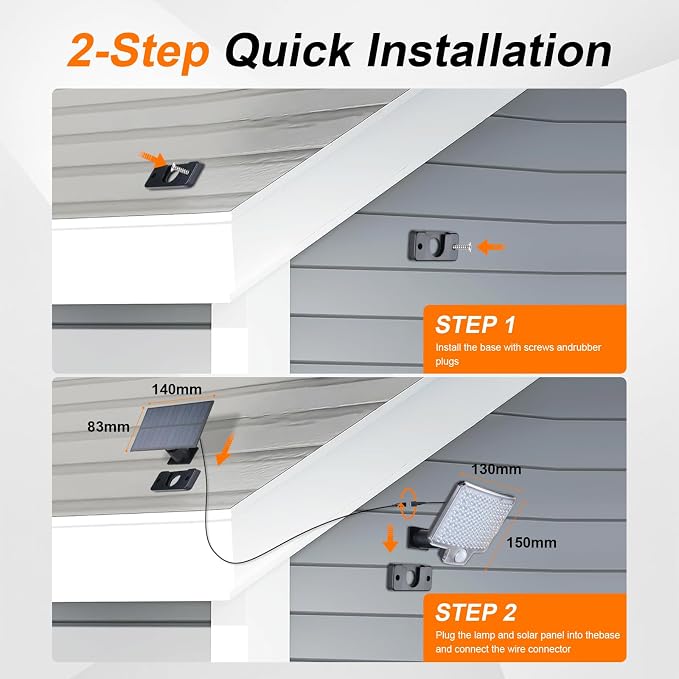 2-Step Quick Installation

STEP 1

Install the base with screws andrubber plugs

140mm

83mm

130mm

150mm

STEP 2

Plug the lamp and solar panel into thebase and connect the wire connector