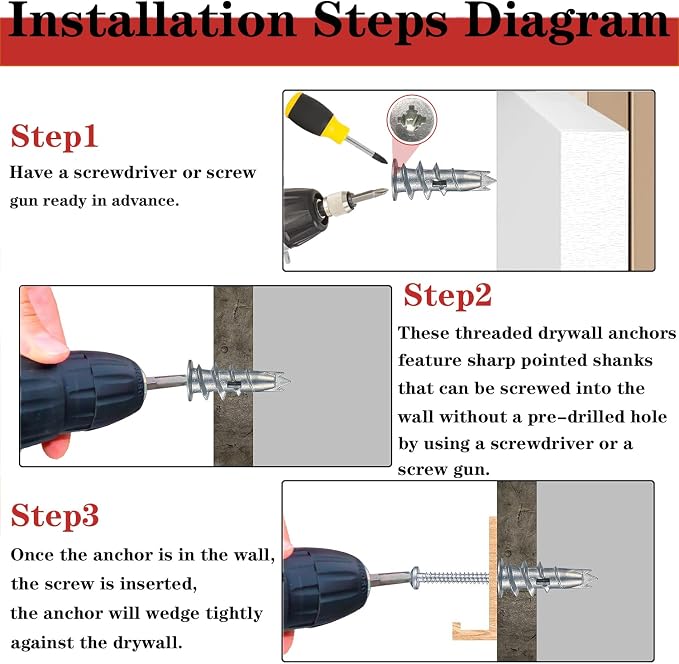 Installation Steps Diagram

Step1

Have a screwdriver or screw gun ready in advance.

Step2

These threaded drywall anchors feature sharp pointed shanks that can be screwed into the wall without a pre-drilled hole by using a screwdriver or a screw gun.

Step3

Once the anchor is in the wall,
the screw is inserted,
the anchor will wedge tightly against the drywall.