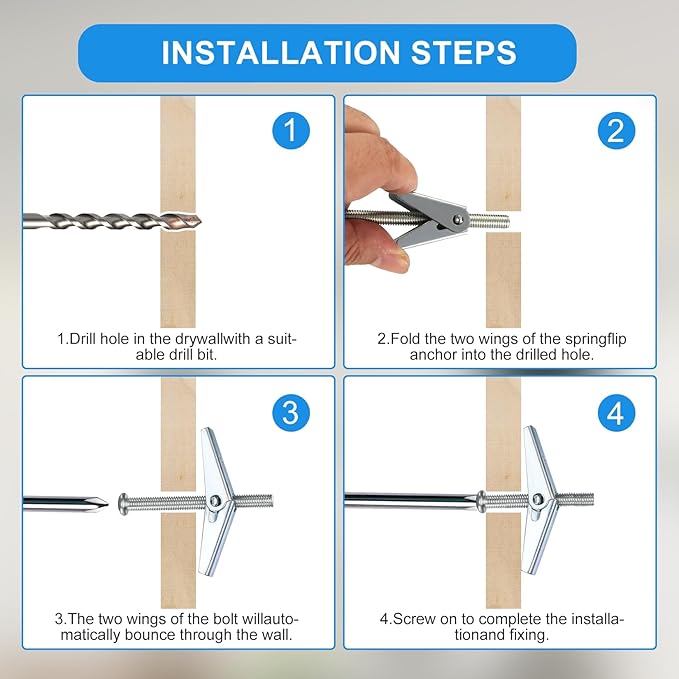 INSTALLATION STEPS

1

1.Drill hole in the drywallwith a suitable drill bit.

2

2.Fold the two wings of the springflip anchor into the drilled hole.

3

3.The two wings of the bolt willautomatically bounce through the wall.

4

4.Screw on to complete the installationand fixing.