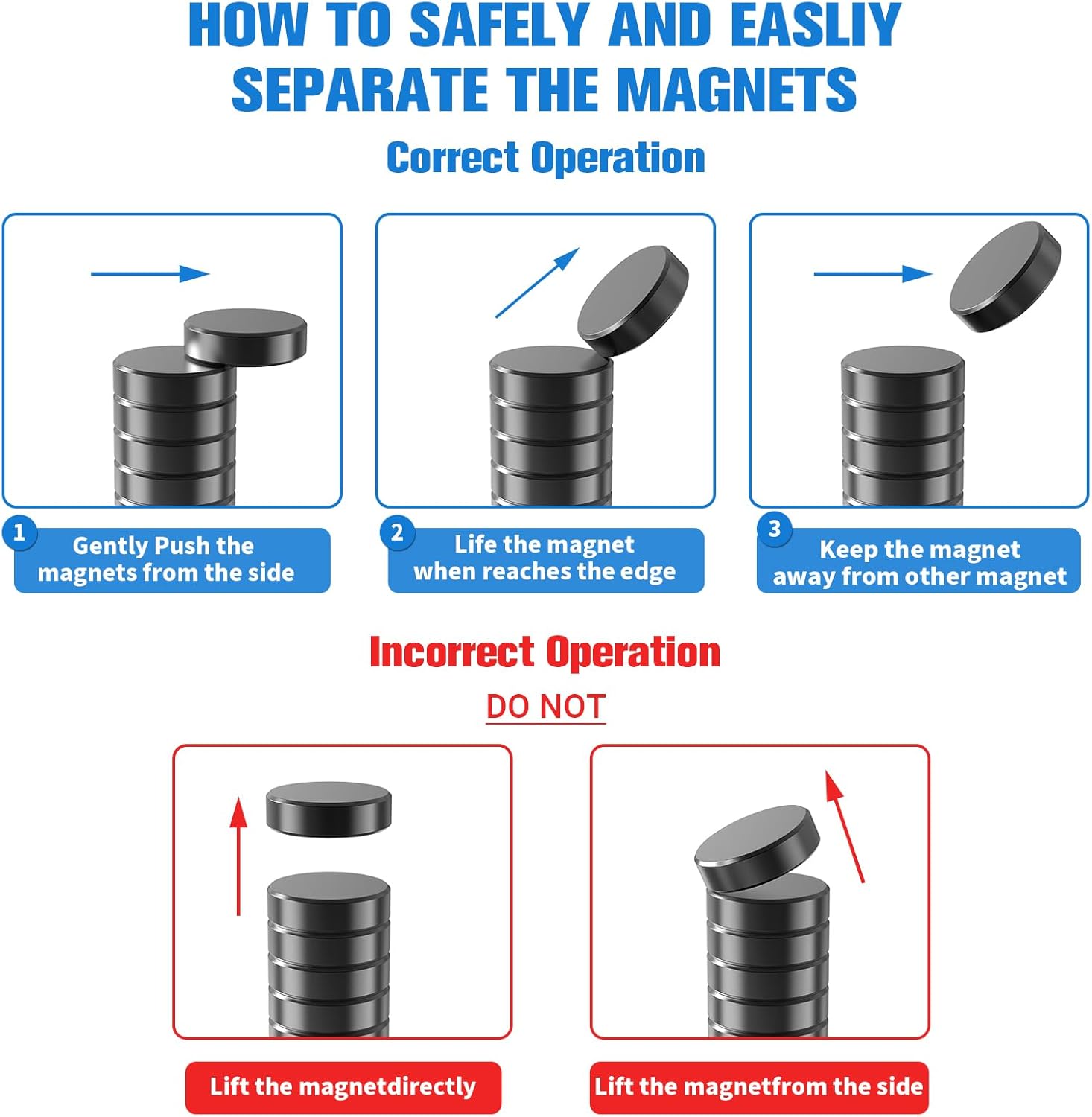 HOW TO SAFELY AND EASLIY SEPARATE THE MAGNETS

Correct Operation

1 Gently Push the magnets from the side

2 Life the magnet when reaches the edge

3 Keep the magnet away from other magnet

Incorrect Operation

DO NOT

Lift the magnetdirectly

Lift the magnetfrom the side