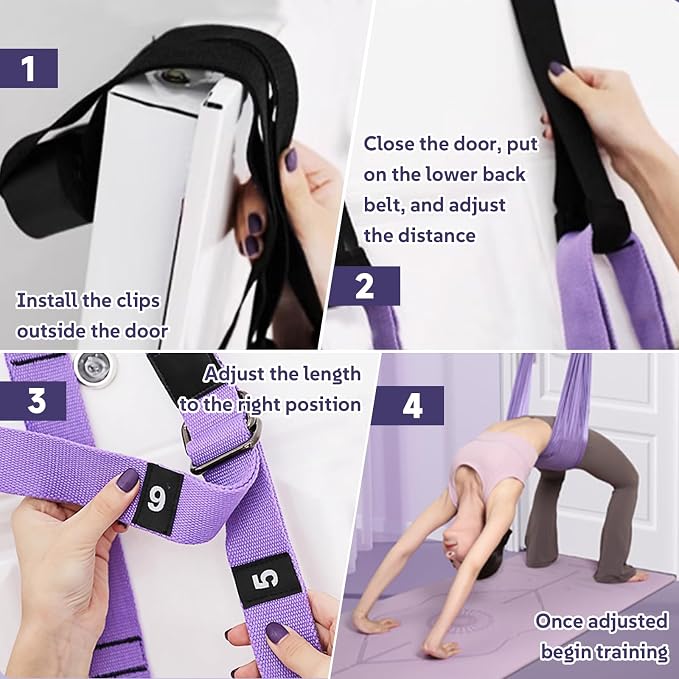 1

Install the clips outside the door

Close the door, put on the lower back belt, and adjust the distance

2

3

Adjust the length to the right position

9

5

4

Once adjusted begin training