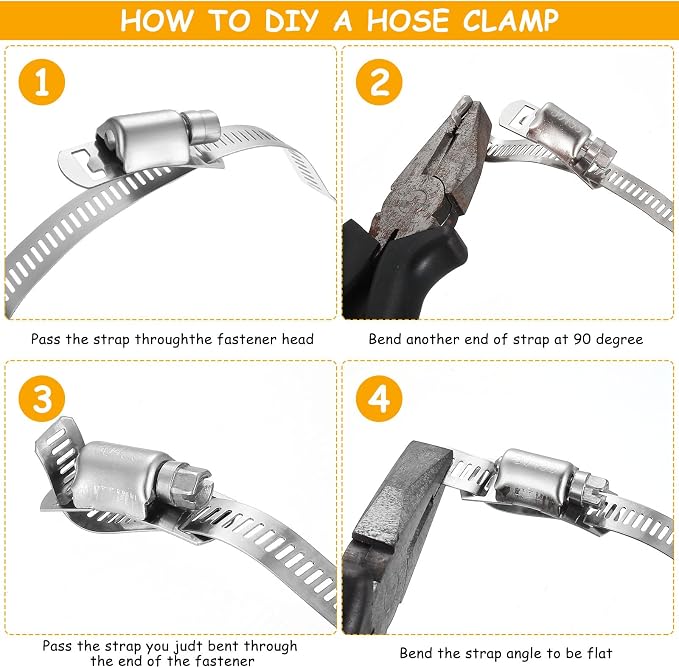 HOW TO DIY A HOSE CLAMP

1

Pass the strap throughthe fastener head

2

Bend another end of strap at 90 degree

3

Pass the strap you judt bent through the end of the fastener

4

Bend the strap angle to be flat