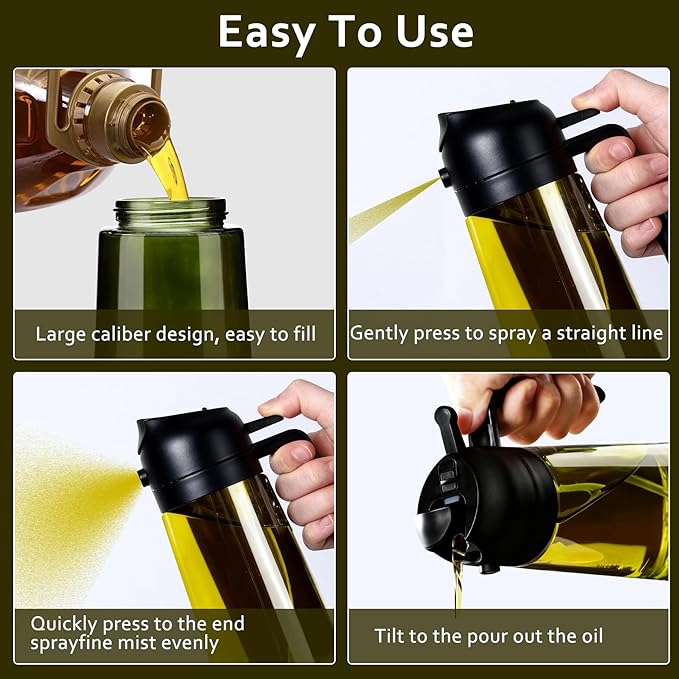 Easy To Use

Large caliber design, easy to fill

Gently press to spray a straight line

Quickly press to the end sprayfine mist evenly

Tilt to the pour out the oil