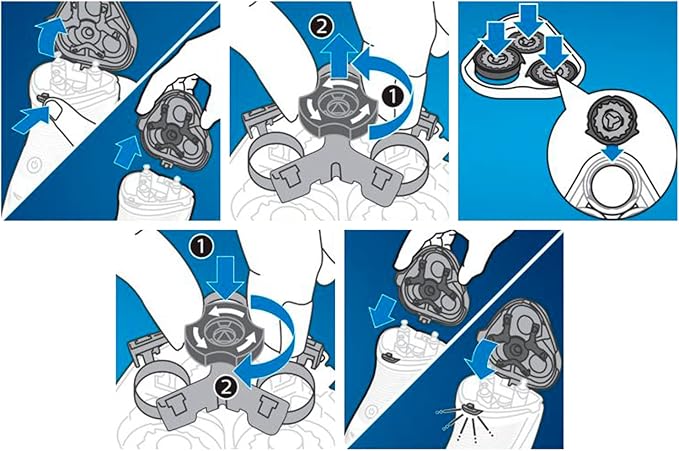 2
1
1
2