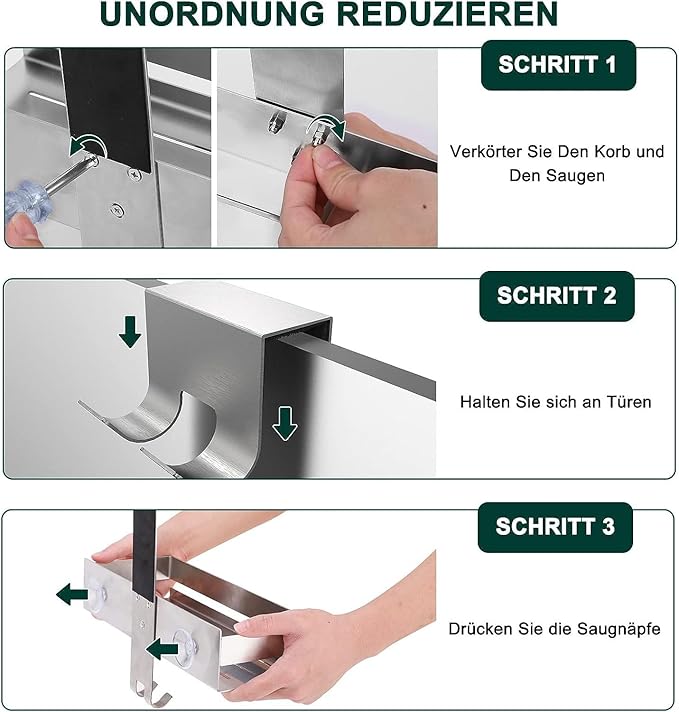 UNORDNUNG REDUZIEREN

SCHRITT 1

Verkörter Sie Den Korb und Den Saugen

SCHRITT 2

Halten Sie sich an Türen

SCHRITT 3

Drücken Sie die Saugnäpfe