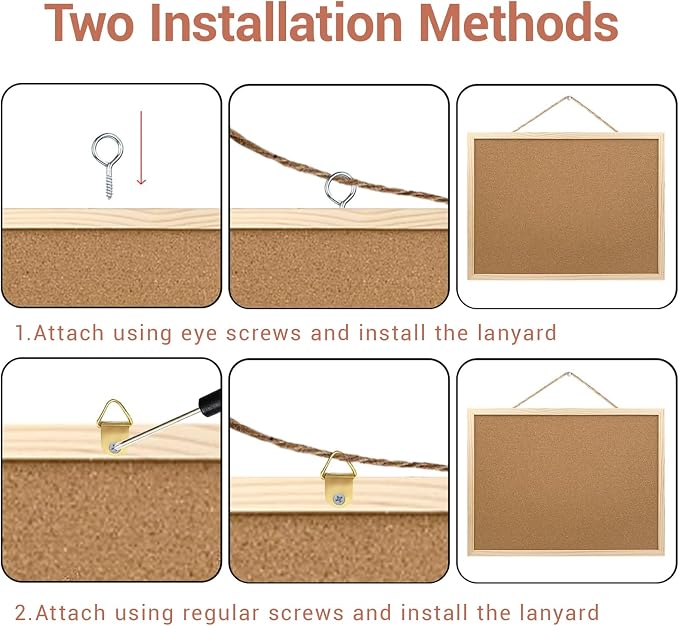 Two Installation Methods

1.Attach using eye screws and install the lanyard

2.Attach using regular screws and install the lanyard