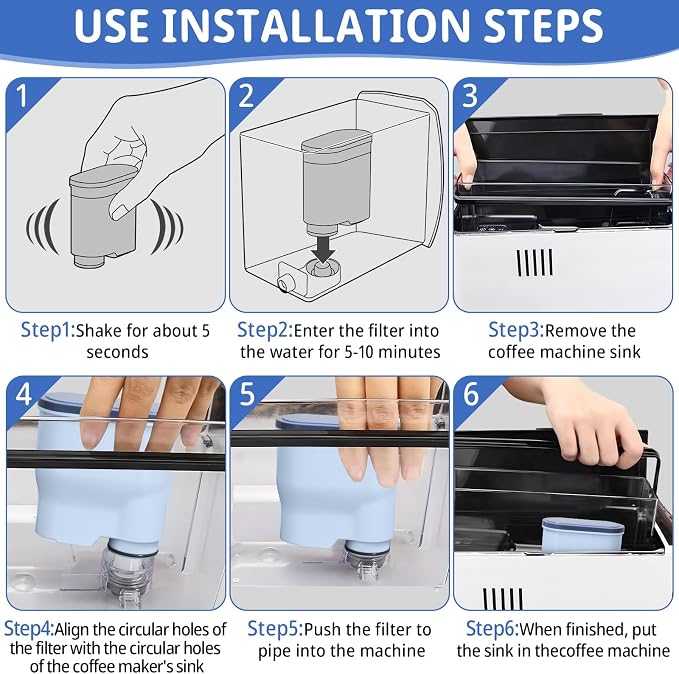 USE INSTALLATION STEPS

1

Step1:Shake for about 5 seconds

2

Step2:Enter the filter into the water for 5-10 minutes

3

Step3:Remove the coffee machine sink

4

Step4:Align the circular holes of the filter with the circular holes of the coffee maker's sink

5

Step5:Push the filter to pipe into the machine

6

Step6:When finished, put the sink in thecoffee machine