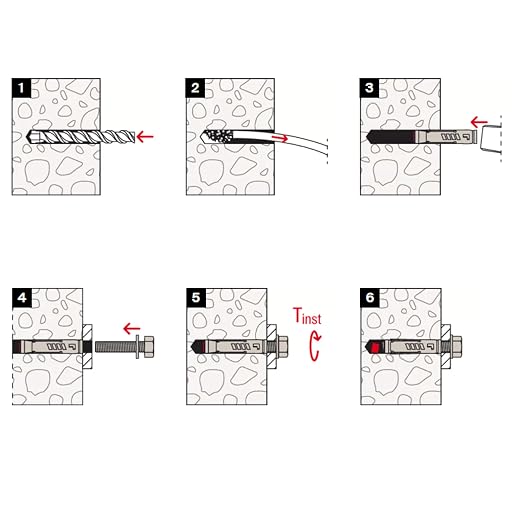 1

2

3

4

5

$T_{inst}$

6