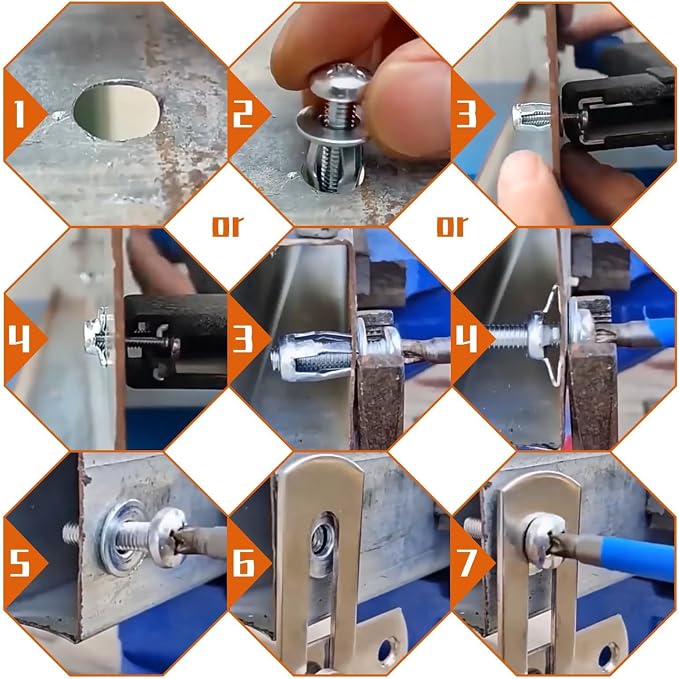 1
2
3
or
or
4
3
4
5
6
7