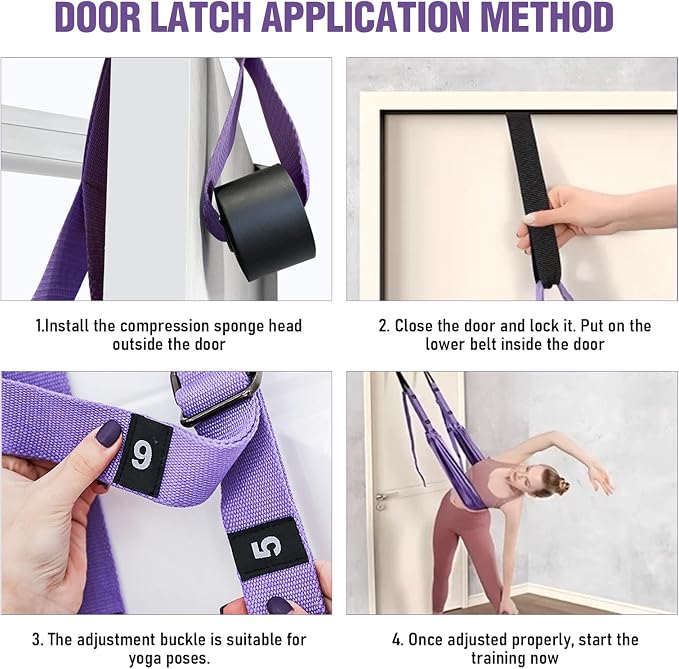 DOOR LATCH APPLICATION METHOD

1.Install the compression sponge head outside the door

2. Close the door and lock it. Put on the lower belt inside the door

6

5

3. The adjustment buckle is suitable for yoga poses.

4. Once adjusted properly, start the training now