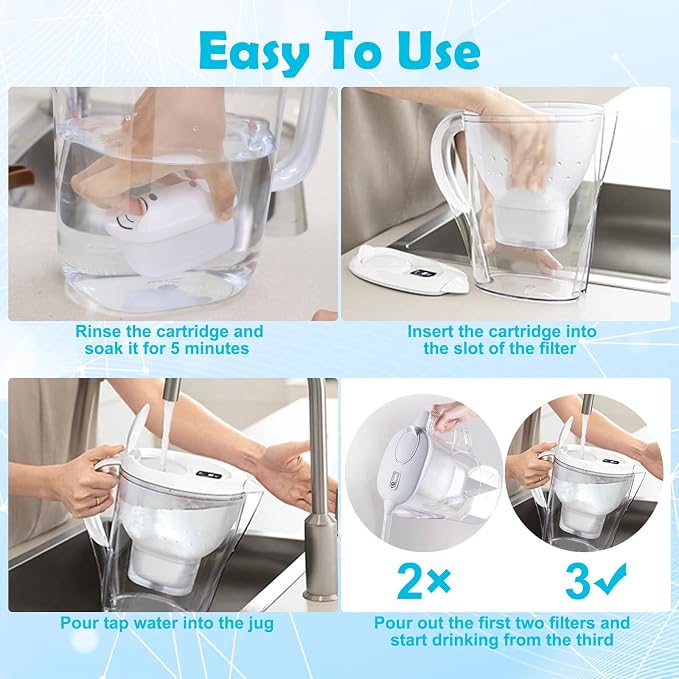 Easy To Use

Rinse the cartridge and soak it for 5 minutes

Insert the cartridge into the slot of the filter

Pour tap water into the jug

2× 3✓

Pour out the first two filters and start drinking from the third