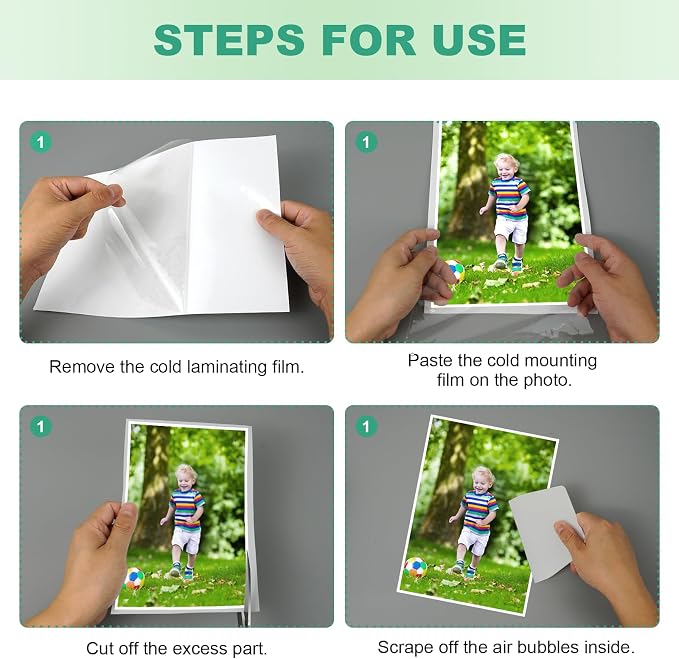 STEPS FOR USE

1

Remove the cold laminating film.

1

Paste the cold mounting film on the photo.

1

Cut off the excess part.

1

Scrape off the air bubbles inside.