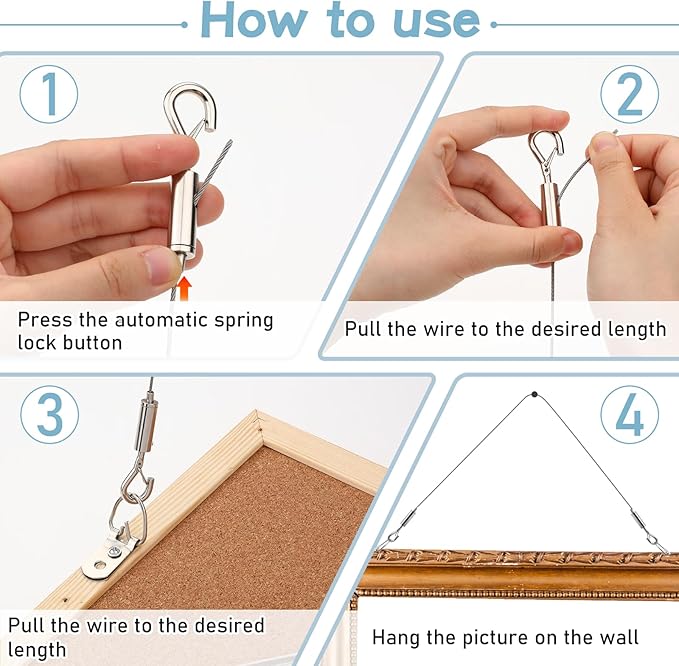 How to use

1

Press the automatic spring lock button

2

Pull the wire to the desired length

3

Pull the wire to the desired length

4

Hang the picture on the wall