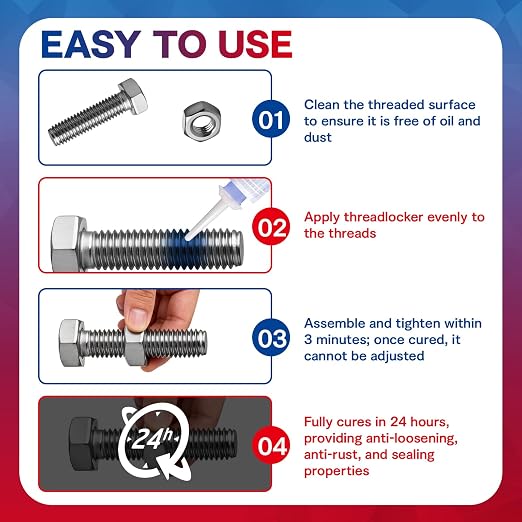 EASY TO USE

01 Clean the threaded surface to ensure it is free of oil and dust

02 Apply threadlocker evenly to the threads

03 Assemble and tighten within 3 minutes; once cured, it cannot be adjusted

24h

04 Fully cures in 24 hours, providing anti-loosening, anti-rust, and sealing properties