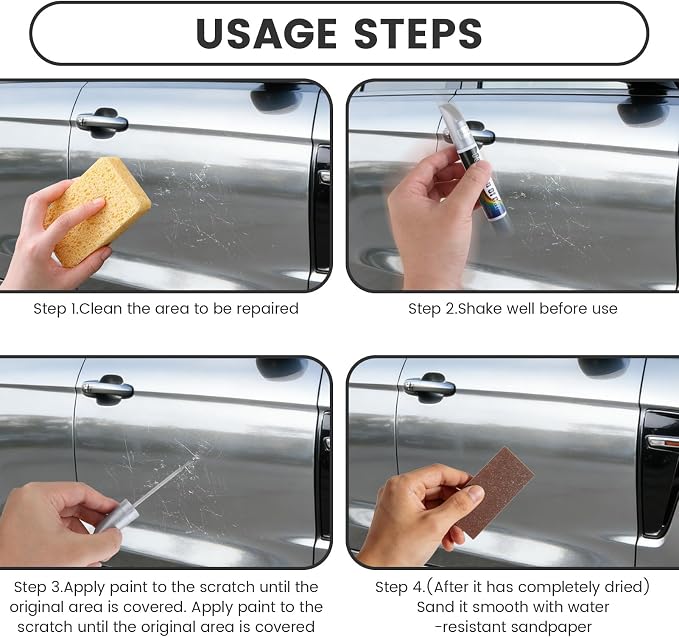 USAGE STEPS

Step 1.Clean the area to be repaired

Step 2.Shake well before use

Step 3.Apply paint to the scratch until the original area is covered. Apply paint to the scratch until the original area is covered

Step 4.(After it has completely dried) Sand it smooth with water -resistant sandpaper