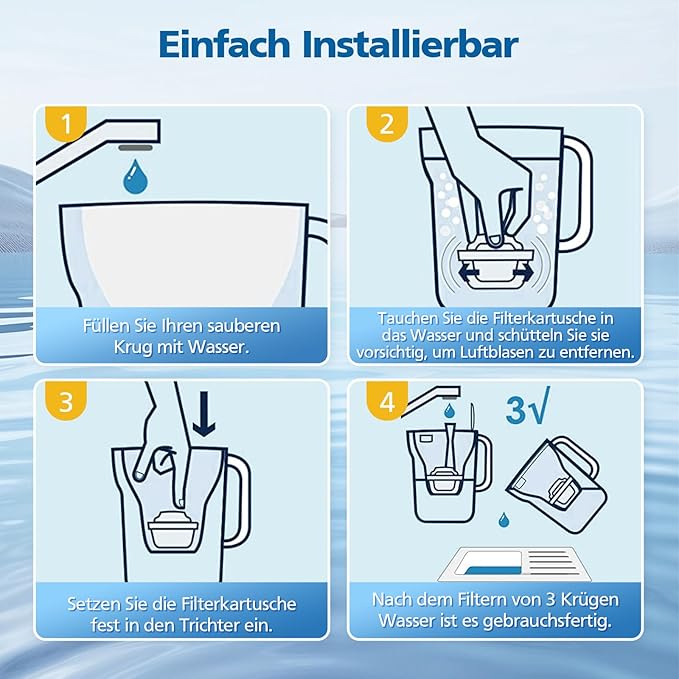 Einfach Installierbar

1

Füllen Sie Ihren sauberen Krug mit Wasser.

2

Tauchen Sie die Filterkartusche in das Wasser und schütteln Sie sie vorsichtig, um Luftblasen zu entfernen.

3

Setzen Sie die Filterkartusche fest in den Trichter ein.

4

3√

Nach dem Filtern von 3 Krügen Wasser ist es gebrauchsfertig.