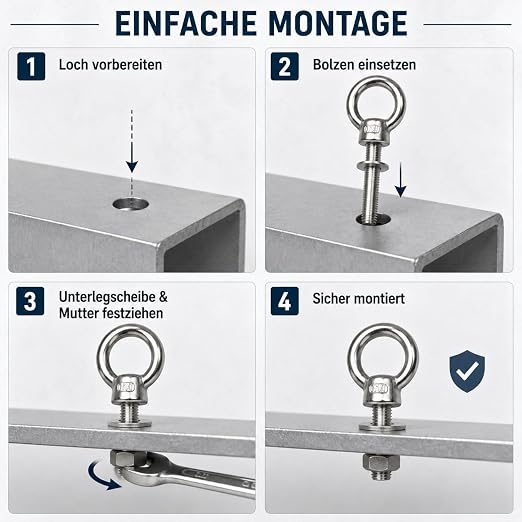 EINFACHE MONTAGE

1 Loch vorbereiten

2 Bolzen einsetzen

3 Unterlegscheibe & Mutter festziehen

4 Sicher montiert