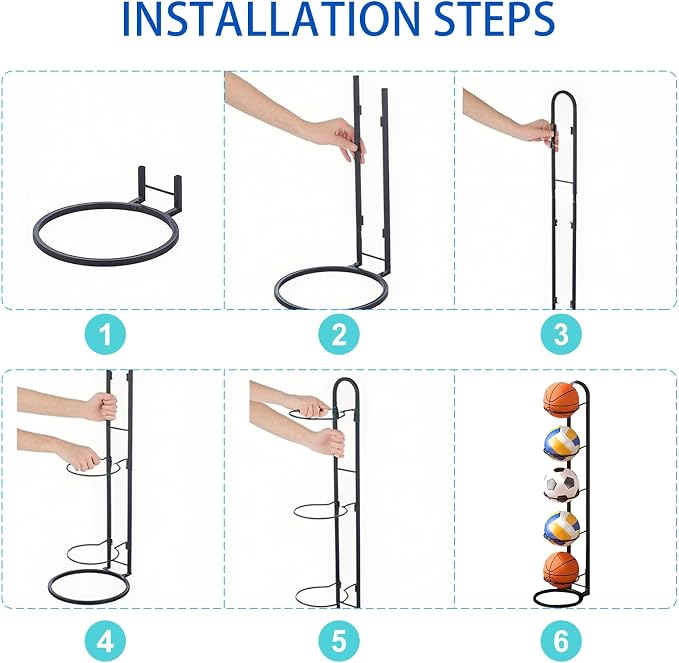 INSTALLATION STEPS

1

2

3

4

5

6