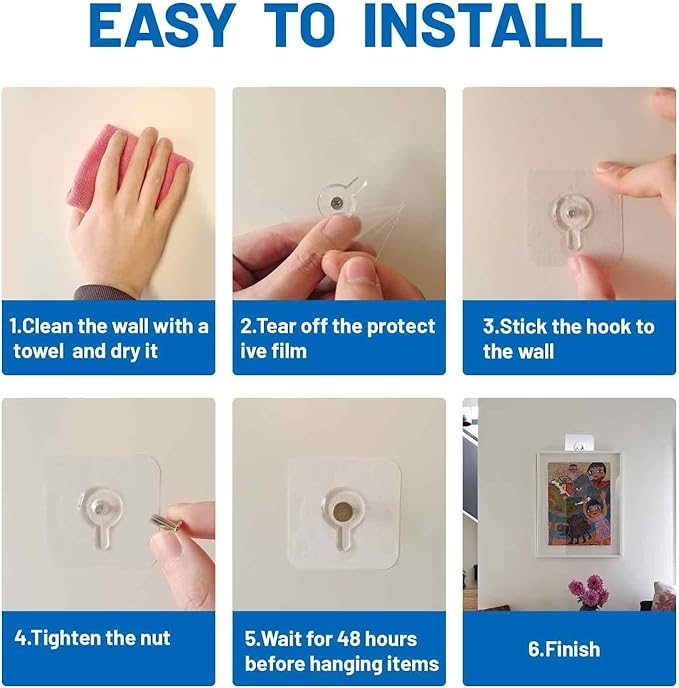 EASY TO INSTALL

1.Clean the wall with a towel and dry it

2.Tear off the protect ive film

3.Stick the hook to the wall

4.Tighten the nut

5.Wait for 48 hours before hanging items

6.Finish