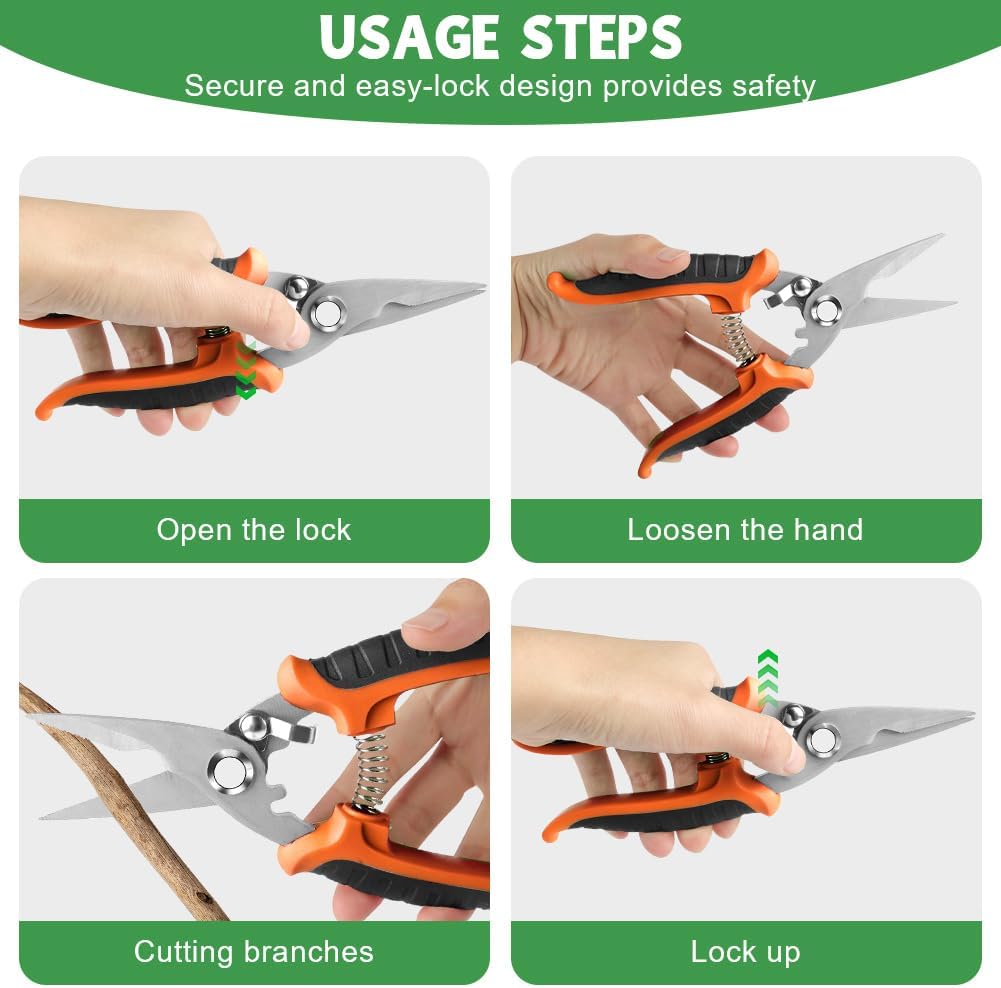 USAGE STEPS
Secure and easy-lock design provides safety

Open the lock

Loosen the hand

Cutting branches

Lock up