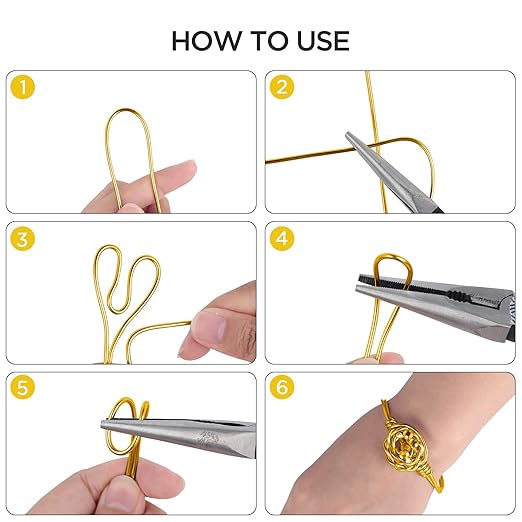 HOW TO USE

1

2

3

4

5

6