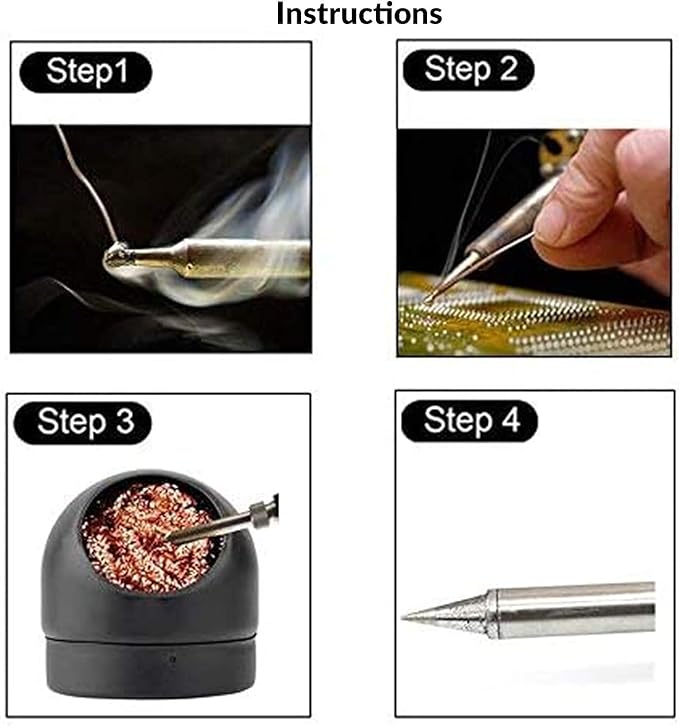 Instructions

Step1

Step 2

Step 3

Step 4