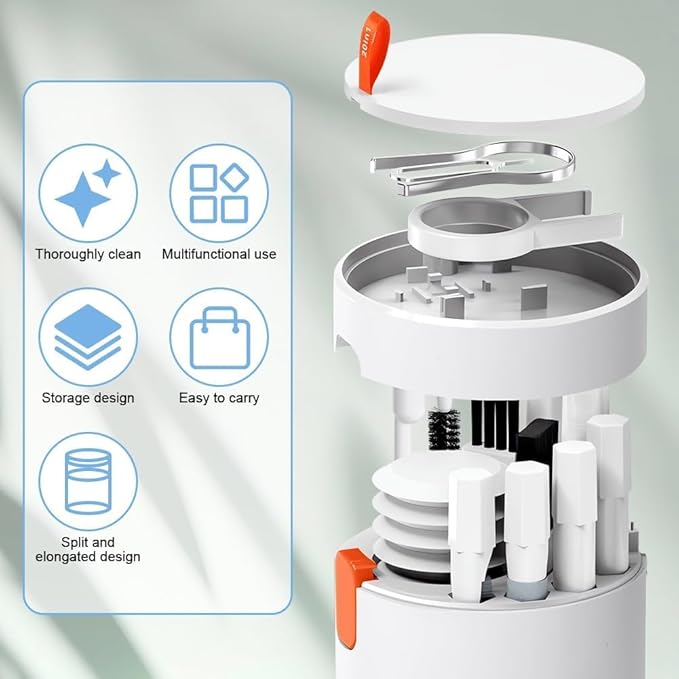 Thoroughly clean

Multifunctional use

Storage design

Easy to carry

Split and elongated design

20in1