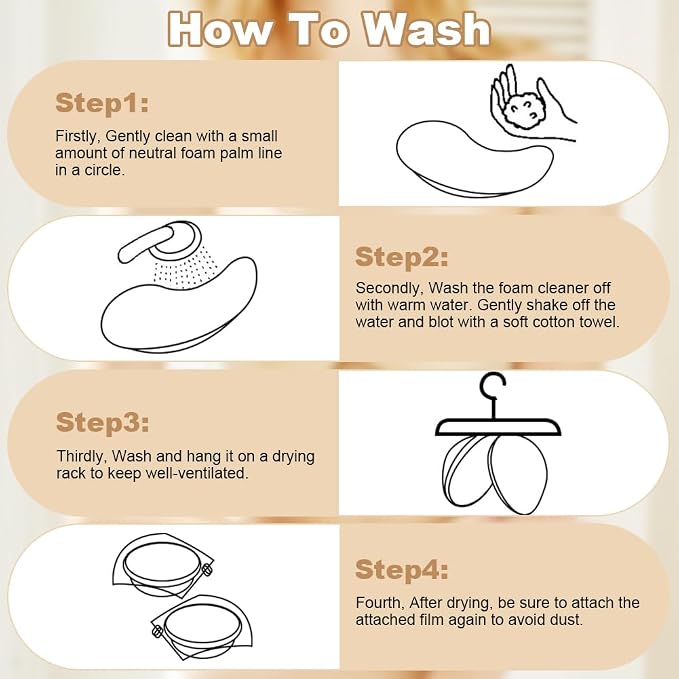 How To Wash

Step1:

Firstly, Gently clean with a small amount of neutral foam palm line in a circle.

Step2:

Secondly, Wash the foam cleaner off with warm water. Gently shake off the water and blot with a soft cotton towel.

Step3:

Thirdly, Wash and hang it on a drying rack to keep well-ventilated.

Step4:

Fourth, After drying, be sure to attach the attached film again to avoid dust.