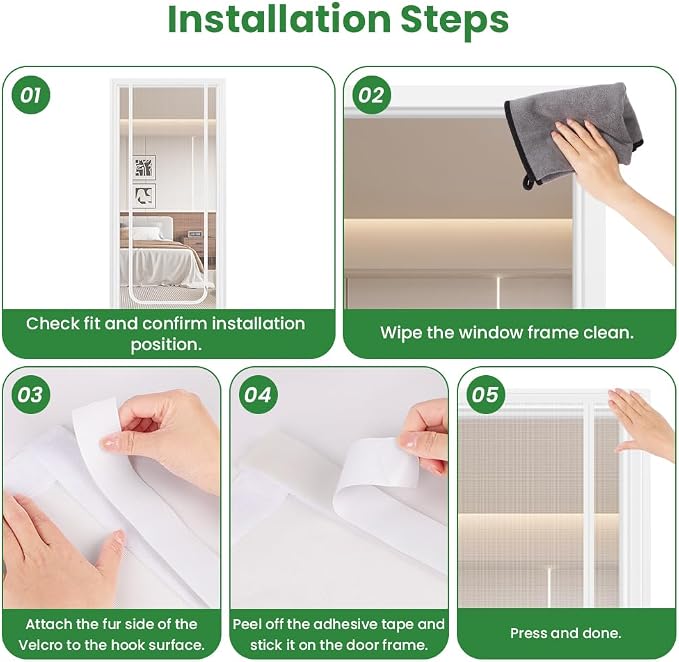 Installation Steps

01

Check fit and confirm installation position.

02

Wipe the window frame clean.

03

Attach the fur side of the Velcro to the hook surface.

04

Peel off the adhesive tape and stick it on the door frame.

05

Press and done.