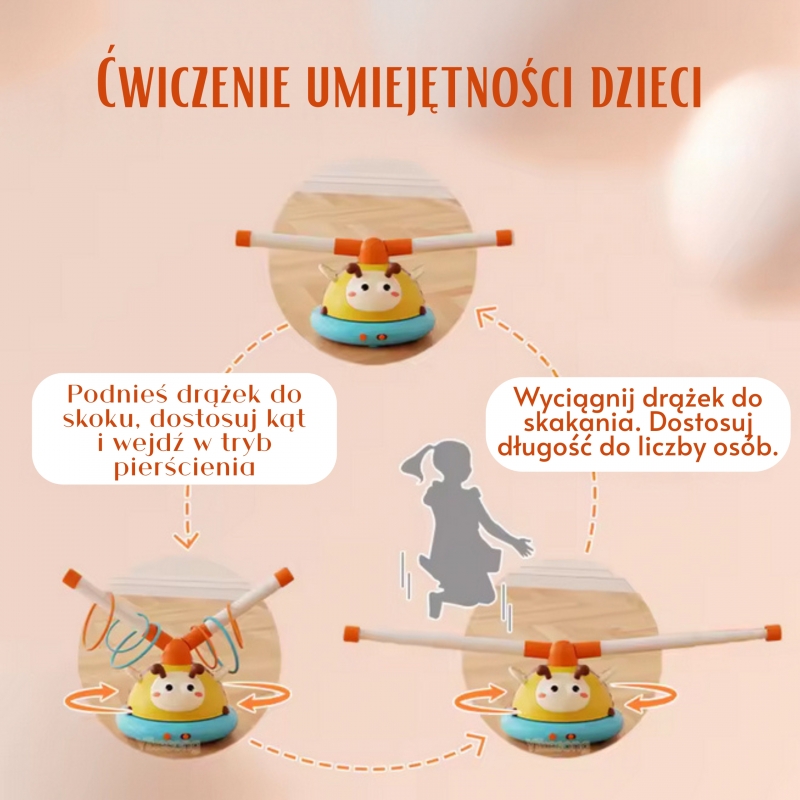 Ćwiczenie umiejętności dzieci

Podnieś drążek do skoku, dostosuj kąt i wejdź w tryb pierścienia

Wyciągnij drążek do skakania. Dostosuj długość do liczby osób.