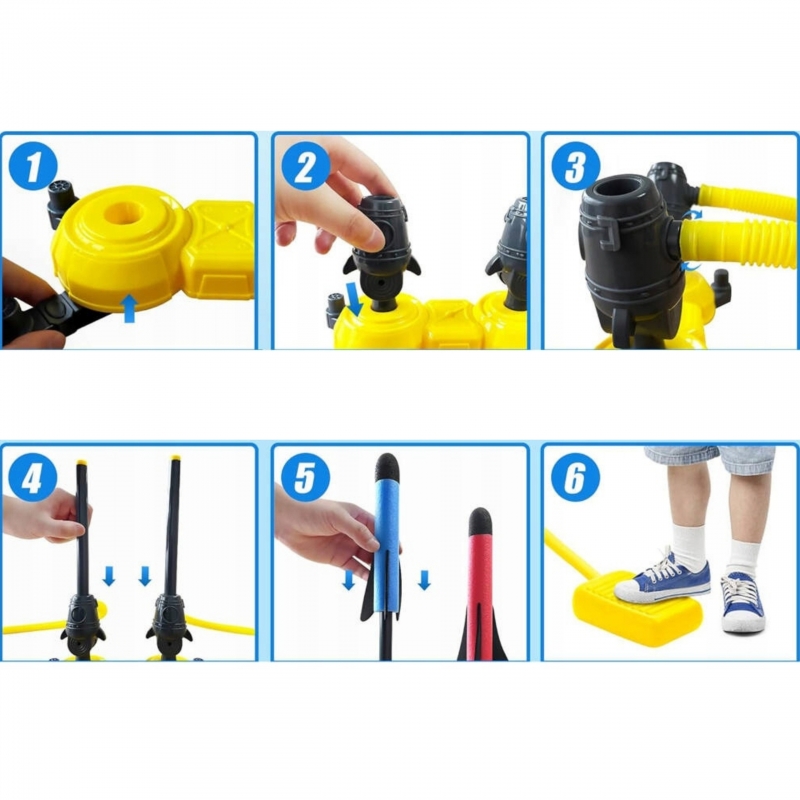 1

2

3

4

5

6